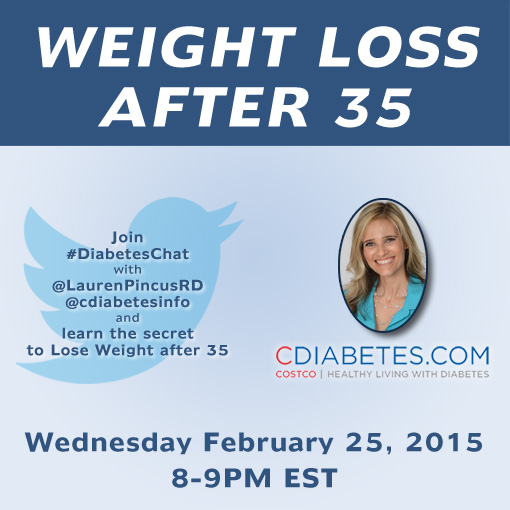 WEIGHT LOSS AFTER 35

Join #DiabetesChat with @LaurenPincusRD @cdiabetesinfo and learn the secret to Lose Weight after 35

CDIABETES.COM
COSTCO | HEALTHY LIVING WITH DIABETES

Wednesday February 25, 2015
8-9PM EST